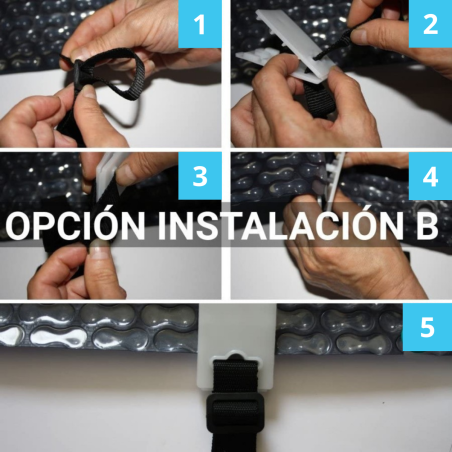 1

2

3

4

OPCIÓN INSTALACIÓN B

5