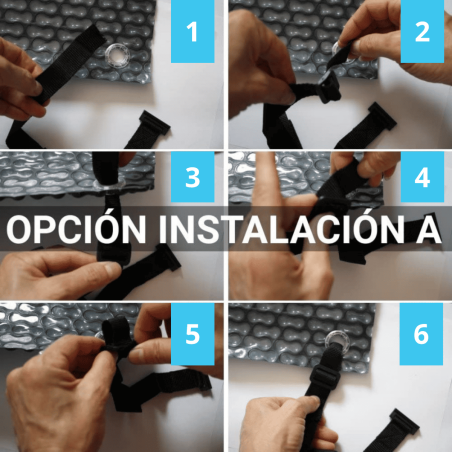 1

2

3

4

OPCIÓN INSTALACIÓN A

5

6